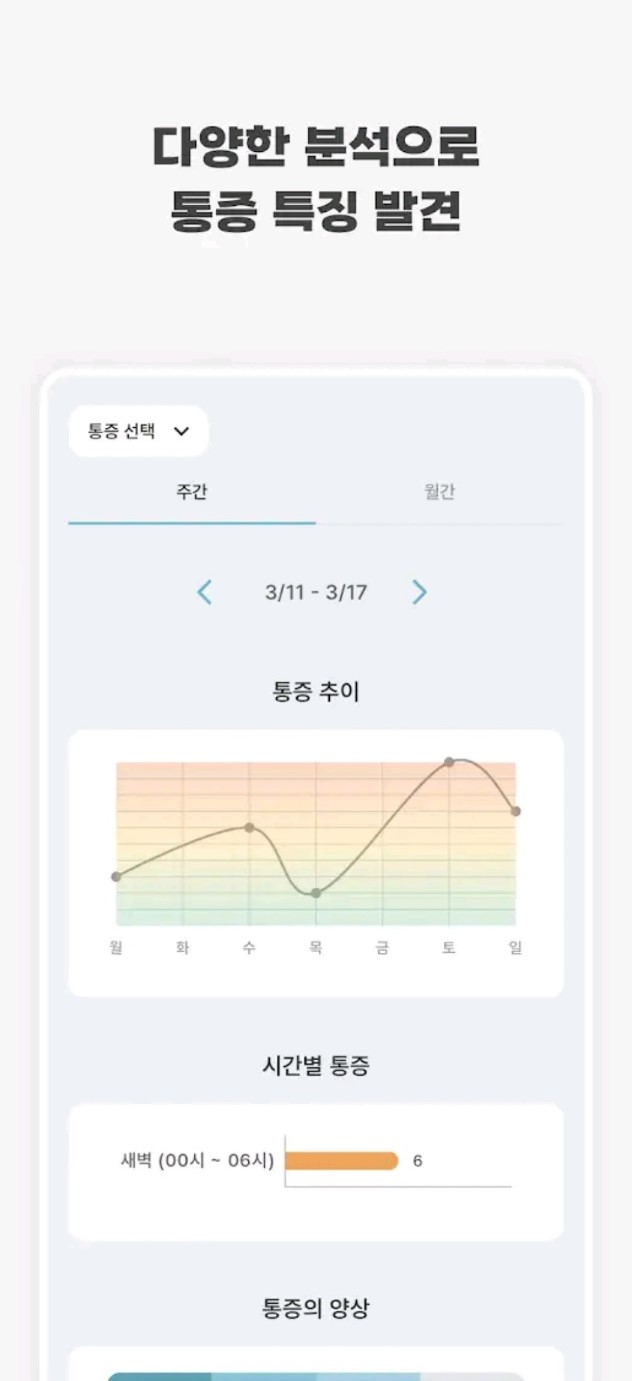 다양한 분석으로
통증 특징 발견

통증 선택

주간

월간

3/11 - 3/17

통증 추이

월 화 수 목 금 토 일

시간별 통증

새벽 (00시 ~ 06시) 6

통증의 양상